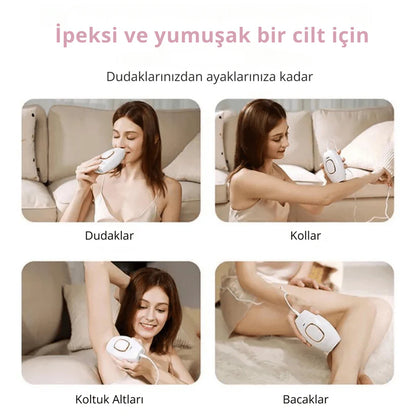 İpeksi ve yumuşak bir cilt için

Dudaklarınızdan ayaklarınıza kadar

Dudaklar

Kollar

Koltuk Altları

Bacaklar