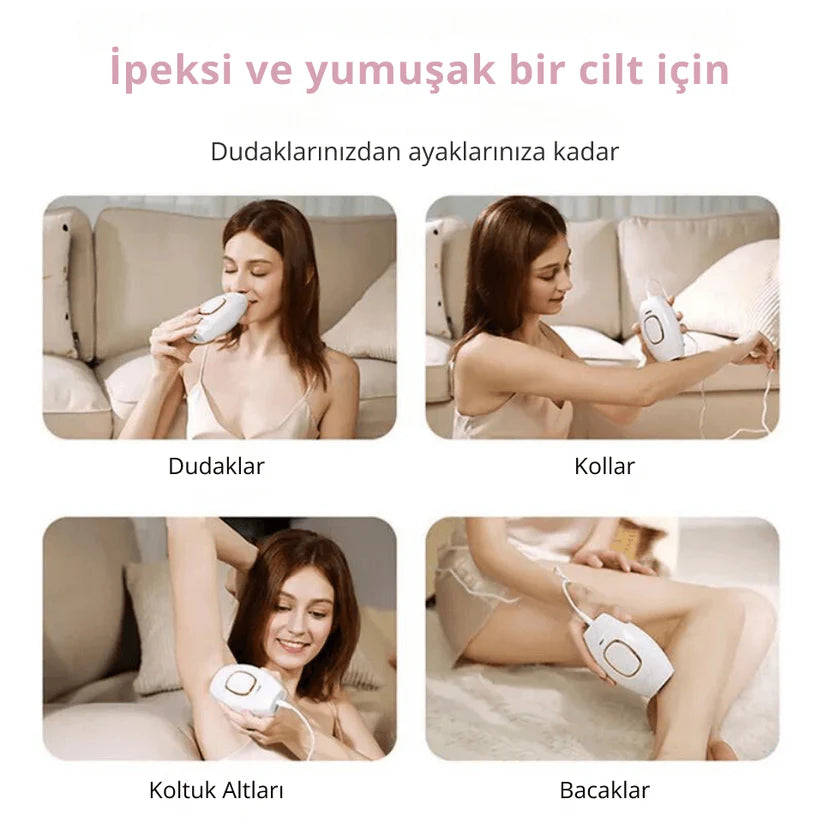 İpeksi ve yumuşak bir cilt için

Dudaklarınızdan ayaklarınıza kadar

Dudaklar

Kollar

Koltuk Altları

Bacaklar